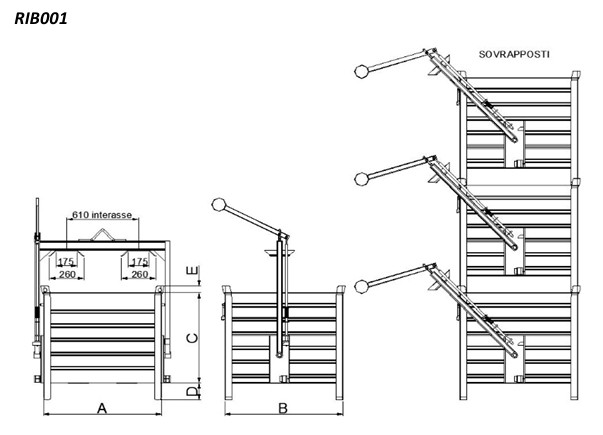 RIB001

SOVRAPPOSTI

610 interasse

175
260
175
260

E
C
D
A
B